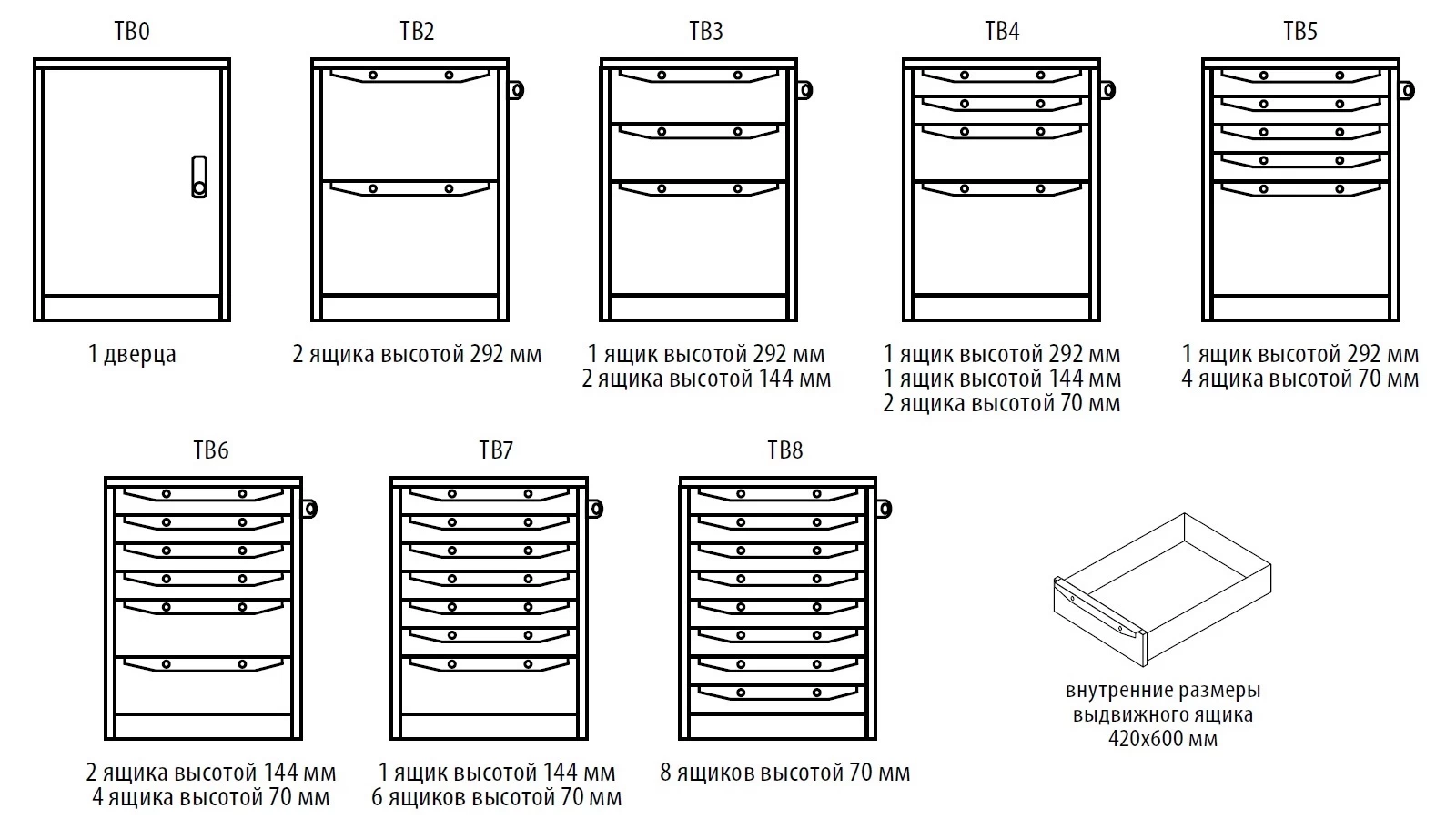 TB0

1 дверца

TB2

2 ящика высотой 292 мм

TB3

1 ящик высотой 292 мм
2 ящика высотой 144 мм

TB4

1 ящик высотой 292 мм
1 ящик высотой 144 мм
2 ящика высотой 70 мм

TB5

1 ящик высотой 292 мм
4 ящика высотой 70 мм

TB6

2 ящика высотой 144 мм
4 ящика высотой 70 мм

TB7

1 ящик высотой 144 мм
6 ящиков высотой 70 мм

TB8

8 ящиков высотой 70 мм

внутренние размеры
выдвижного ящика
420x600 мм